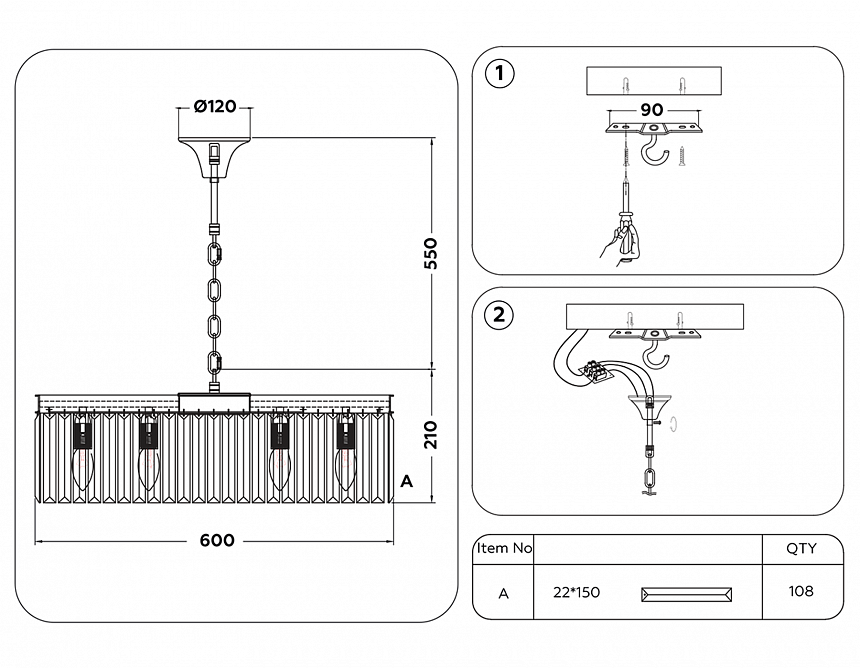 Ø120

550

210

A

600

1

90

2

| Item No | | QTY |
|---|---|---|
| A | 22*150 | 108 |